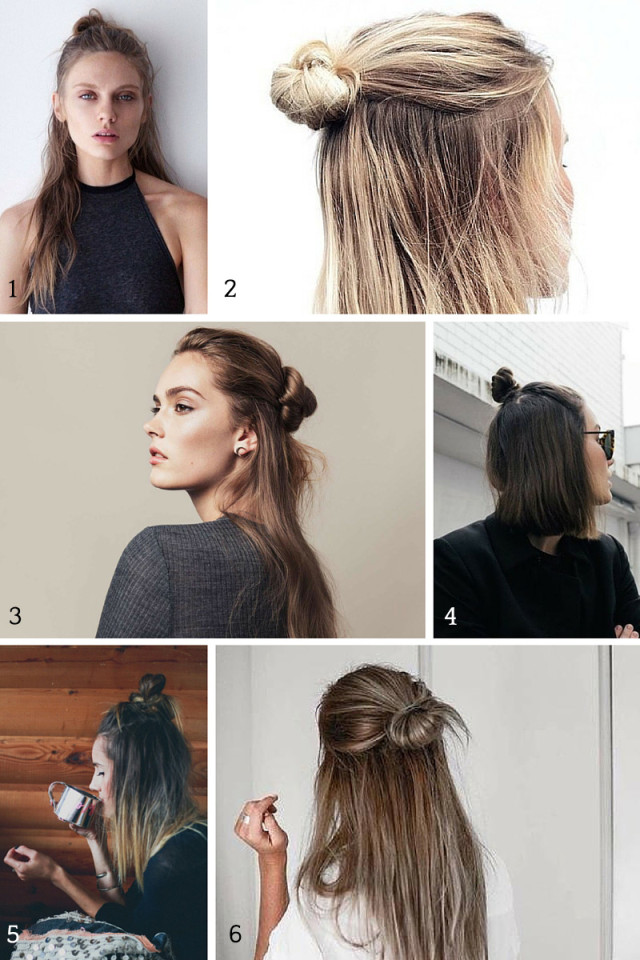 1
2
3
4
5
6